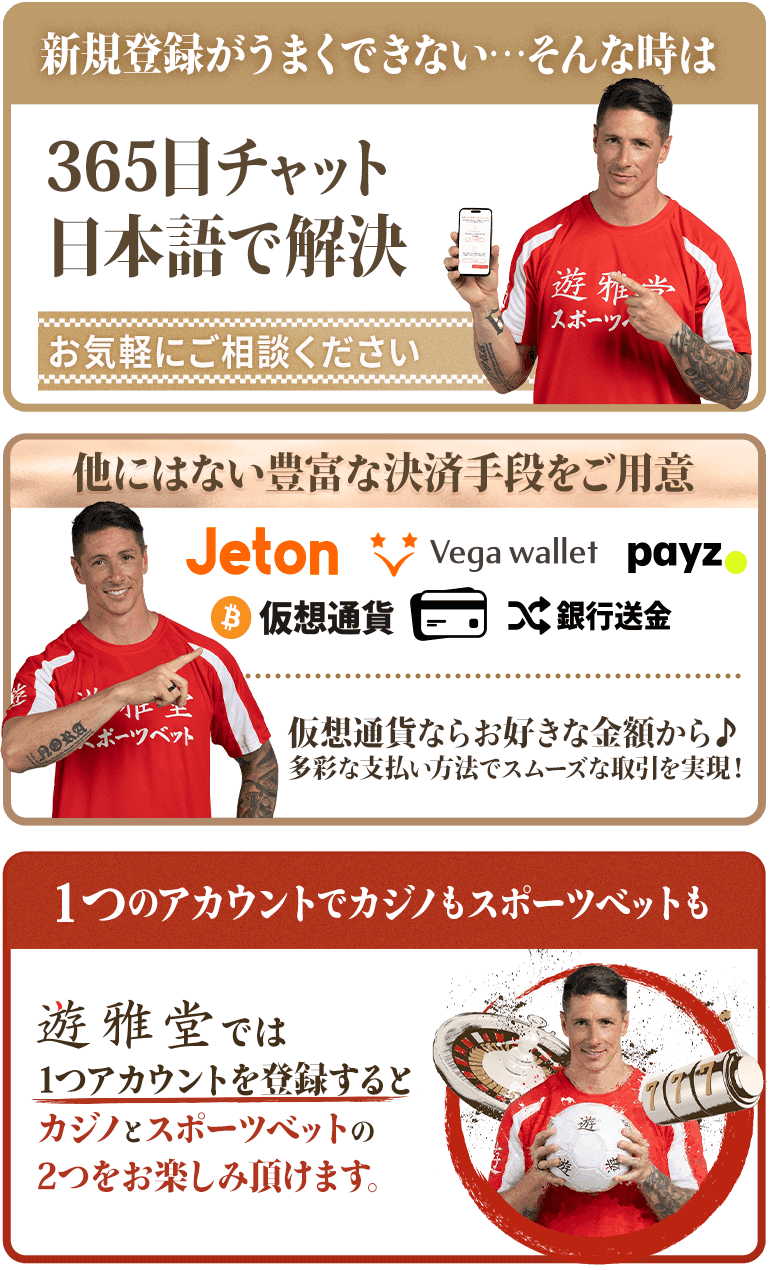 新規登録がうまくできない…そんな時は

365日チャット
日本語で解決

お気軽にご相談ください

遊雅堂
スポーツベ

他にはない豊富な決済手段をご用意

Jeton

Vega wallet

payz

仮想通貨

銀行送金

遊雅堂
スポーツベット

仮想通貨ならお好きな金額から♪
多彩な支払い方法でスムーズな取引を実現！

1つのアカウントでカジノもスポーツベットも

遊雅堂では
1つアカウントを登録すると
カジノとスポーツベットの
2つをお楽しみ頂けます。

777

遊