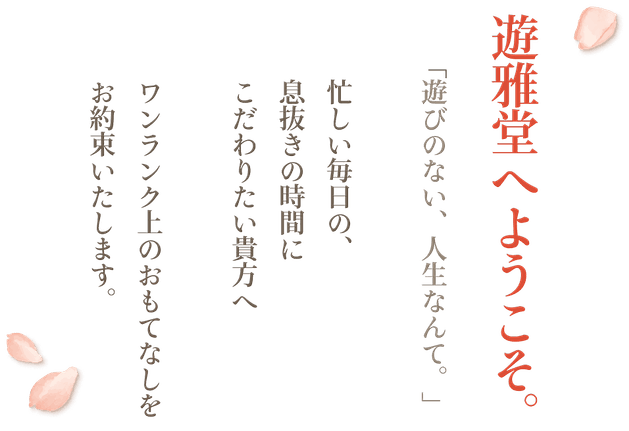 遊雅堂へようこそ。

「遊びのない、人生なんて。」

忙しい毎日の、
息抜きの時間に
こだわりたい貴方へ

ワンランク上のおもてなしを
お約束いたします。