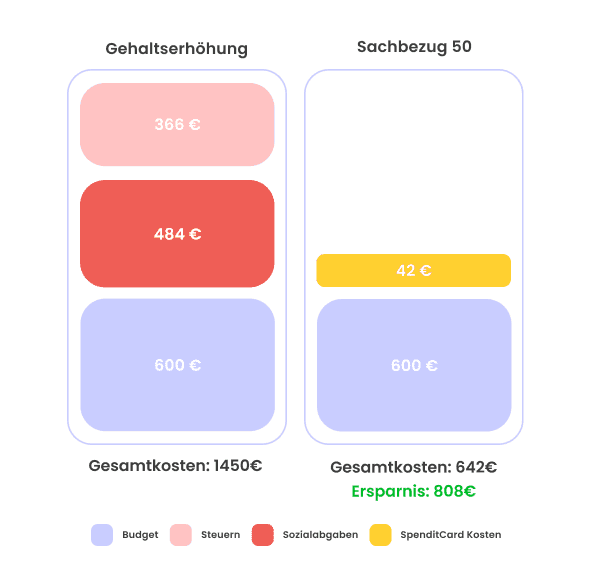 Gehaltserhöhung

366 €

484 €

600 €

Gesamtkosten: 1450€

Sachbezug 50

42 €

600 €

Gesamtkosten: 642€

Ersparnis: 808€

Budget Steuern Sozialabgaben SpenditCard Kosten