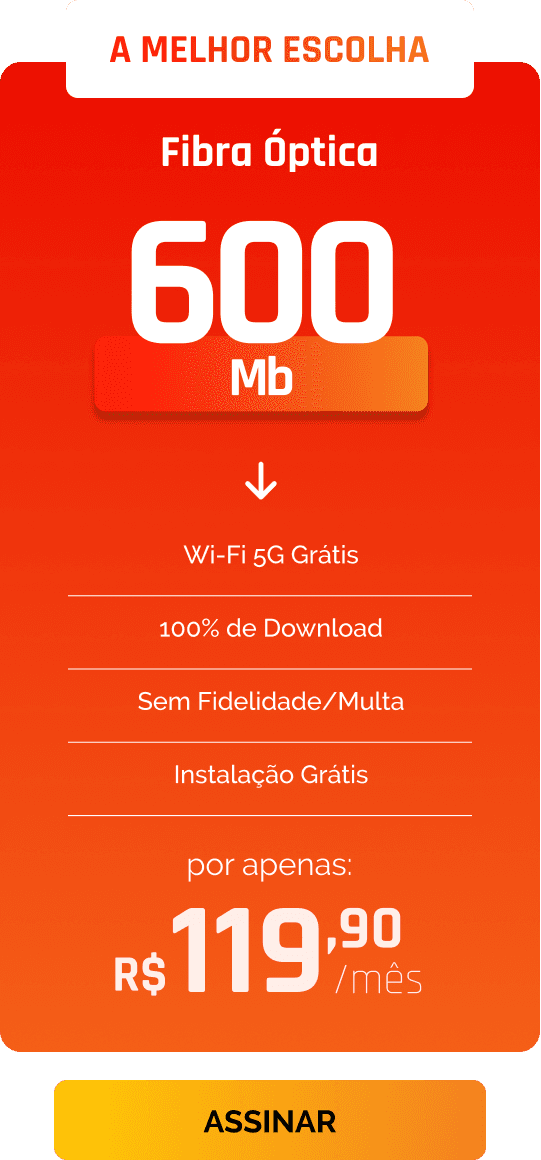 A MELHOR ESCOLHA

Fibra Óptica

600

Mb

Wi-Fi 5G Grátis

100% de Download

Sem Fidelidade/Multa

Instalação Grátis

por apenas:

R$ 119,90 /mês

ASSINAR