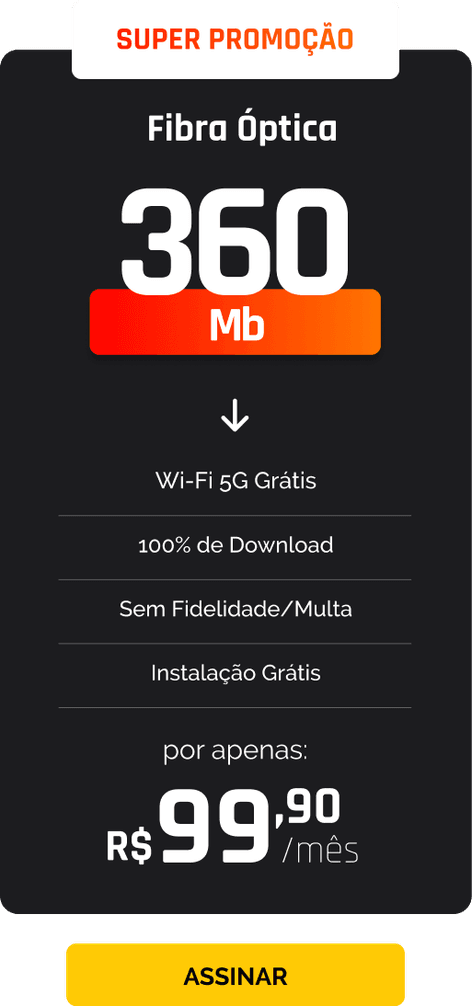 SUPER PROMOÇÃO

Fibra Óptica

360

Mb

Wi-Fi 5G Grátis

100% de Download

Sem Fidelidade/Multa

Instalação Grátis

por apenas:

R$ 99,90 /mês

ASSINAR