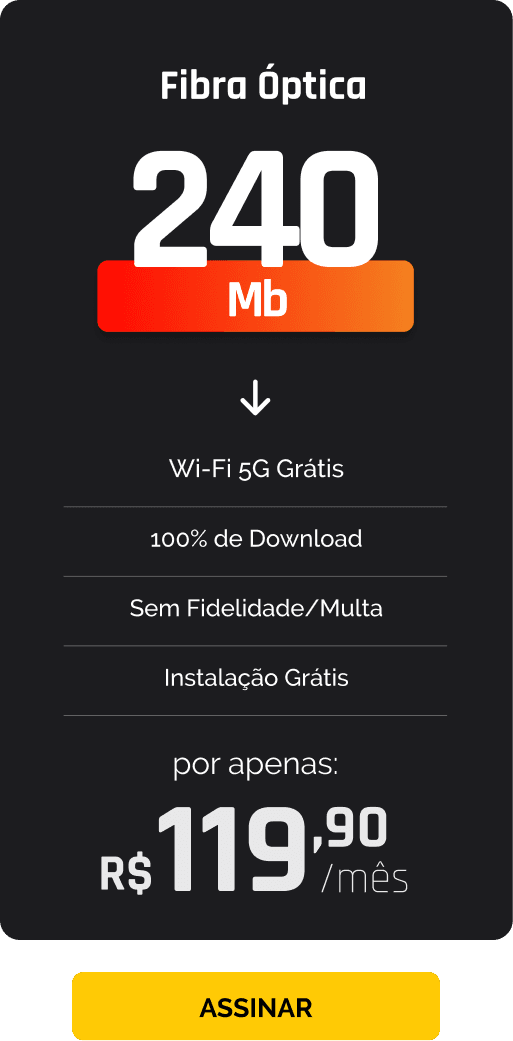 Fibra Óptica

240

Mb

Wi-Fi 5G Grátis

100% de Download

Sem Fidelidade/Multa

Instalação Grátis

por apenas:

R$ 119,90 /mês

ASSINAR