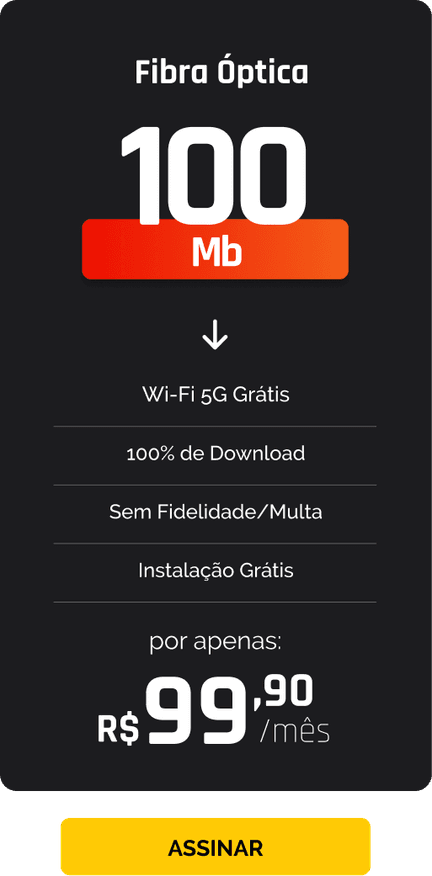 Fibra Óptica

100

Mb

Wi-Fi 5G Grátis

100% de Download

Sem Fidelidade/Multa

Instalação Grátis

por apenas:

R$ 99,90 /mês

ASSINAR