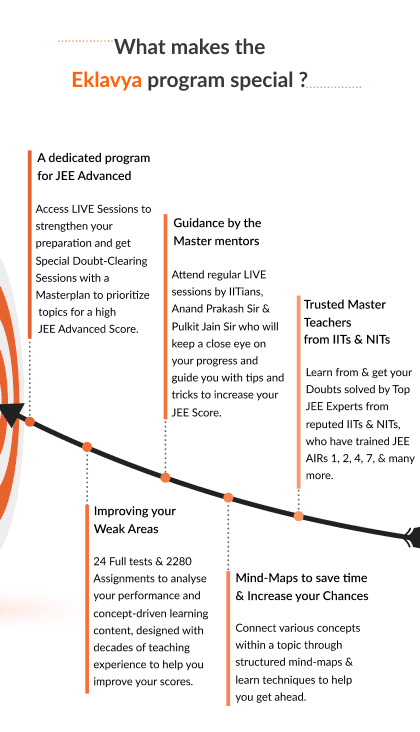 What makes the

Eklavya program special ?

A dedicated program for JEE Advanced

Access LIVE Sessions to strengthen your preparation and get Special Doubt-Clearing Sessions with a Masterplan to prioritize topics for a high JEE Advanced Score.

Guidance by the Master mentors

Attend regular LIVE sessions by IITians, Anand Prakash Sir & Pulkit Jain Sir who will keep a close eye on your progress and guide you with tips and tricks to increase your JEE Score.

Trusted Master Teachers from IITs & NITs

Learn from & get your Doubts solved by Top JEE Experts from reputed IITs & NITs, who have trained JEE AIRs 1, 2, 4, 7, & many more.

Improving your Weak Areas

24 Full tests & 2280 Assignments to analyse your performance and concept-driven learning content, designed with decades of teaching experience to help you improve your scores.

Mind-Maps to save time & Increase your Chances

Connect various concepts within a topic through structured mind-maps & learn techniques to help you get ahead.