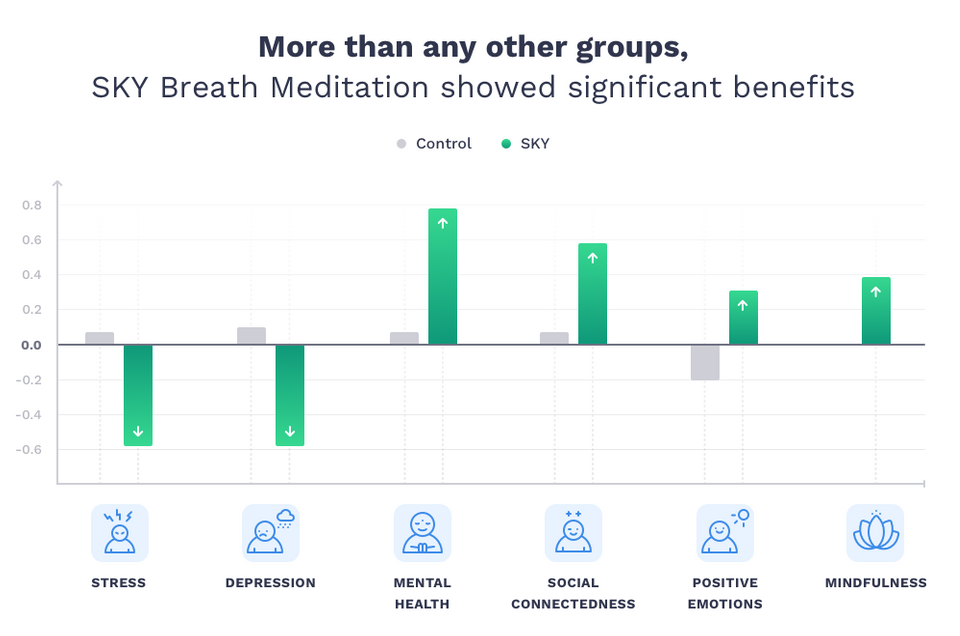 More than any other groups,
SKY Breath Meditation showed significant benefits

Control SKY

0.8
0.6
0.4
0.2
0.0
-0.2
-0.4
-0.6

STRESS
DEPRESSION
MENTAL HEALTH
SOCIAL CONNECTEDNESS
POSITIVE EMOTIONS
MINDFULNESS