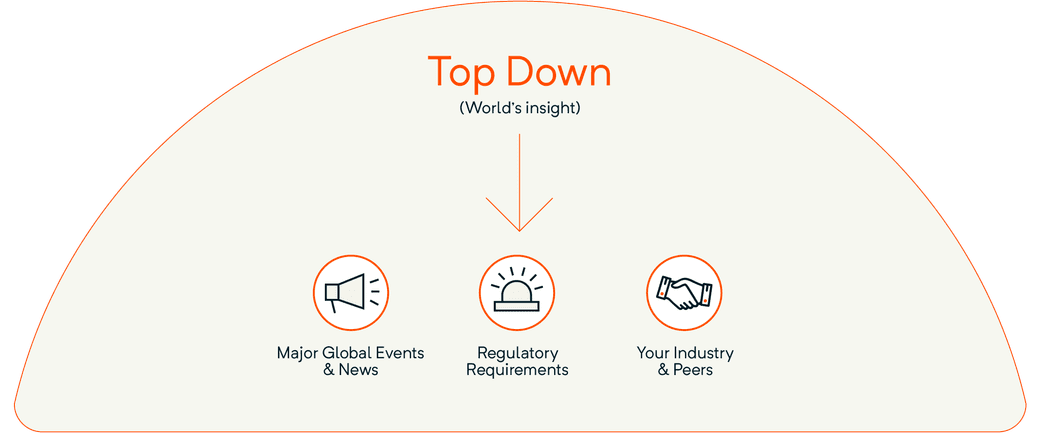 Top Down
(World's insight)

Major Global Events & News

Regulatory Requirements

Your Industry & Peers