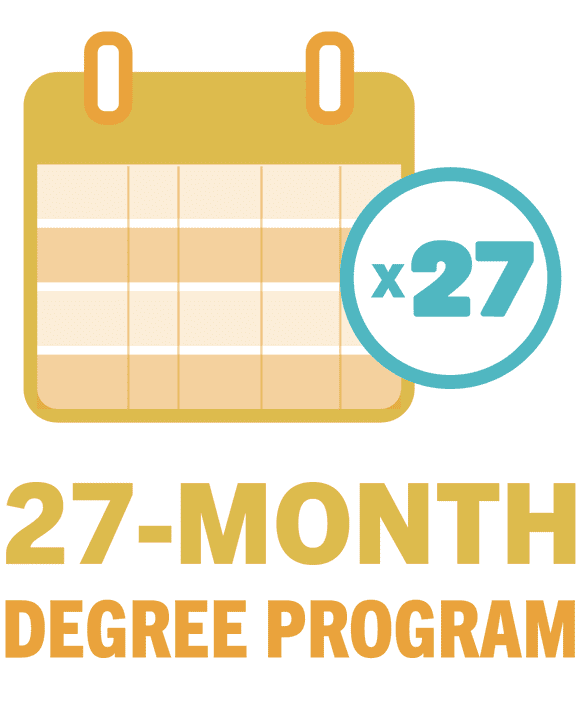 x27

27-MONTH
DEGREE PROGRAM