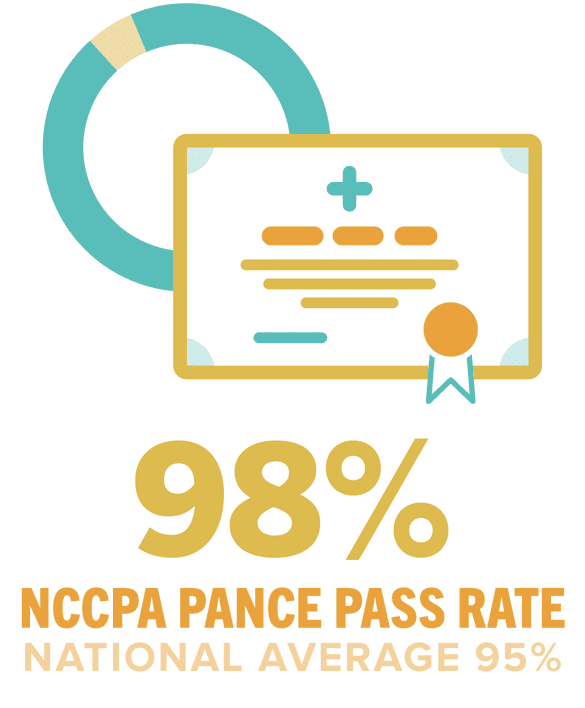 98%

NCCPA PANCE PASS RATE
NATIONAL AVERAGE 95%