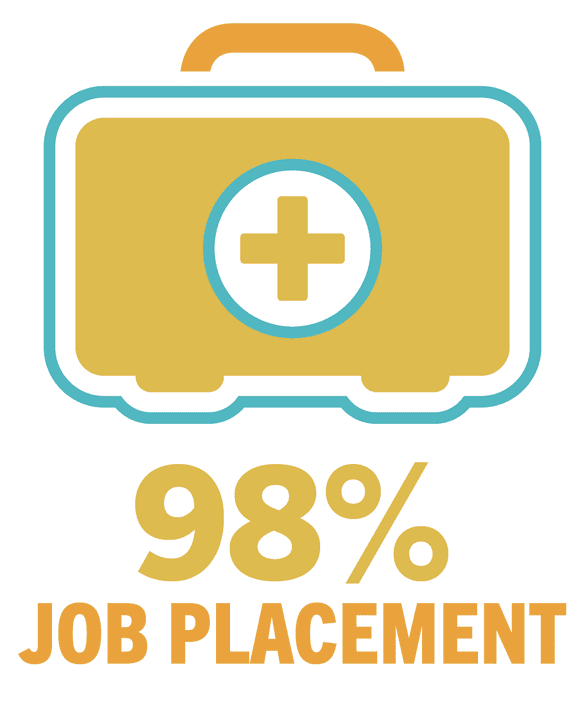 98%
JOB PLACEMENT