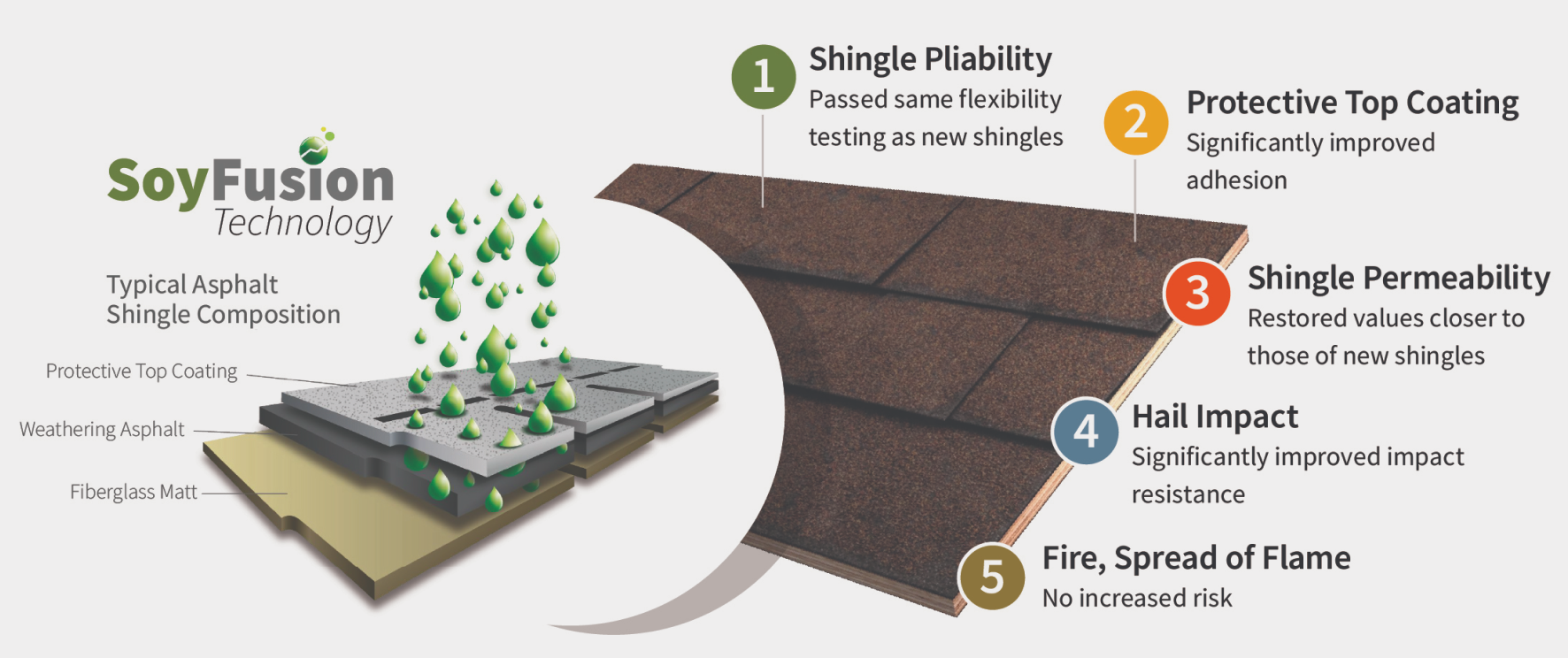 SoyFusion
Technology

Typical Asphalt
Shingle Composition

Protective Top Coating

Weathering Asphalt

Fiberglass Matt

1 Shingle Pliability
Passed same flexibility testing as new shingles

2 Protective Top Coating
Significantly improved adhesion

3 Shingle Permeability
Restored values closer to those of new shingles

4 Hail Impact
Significantly improved impact resistance

5 Fire, Spread of Flame
No increased risk