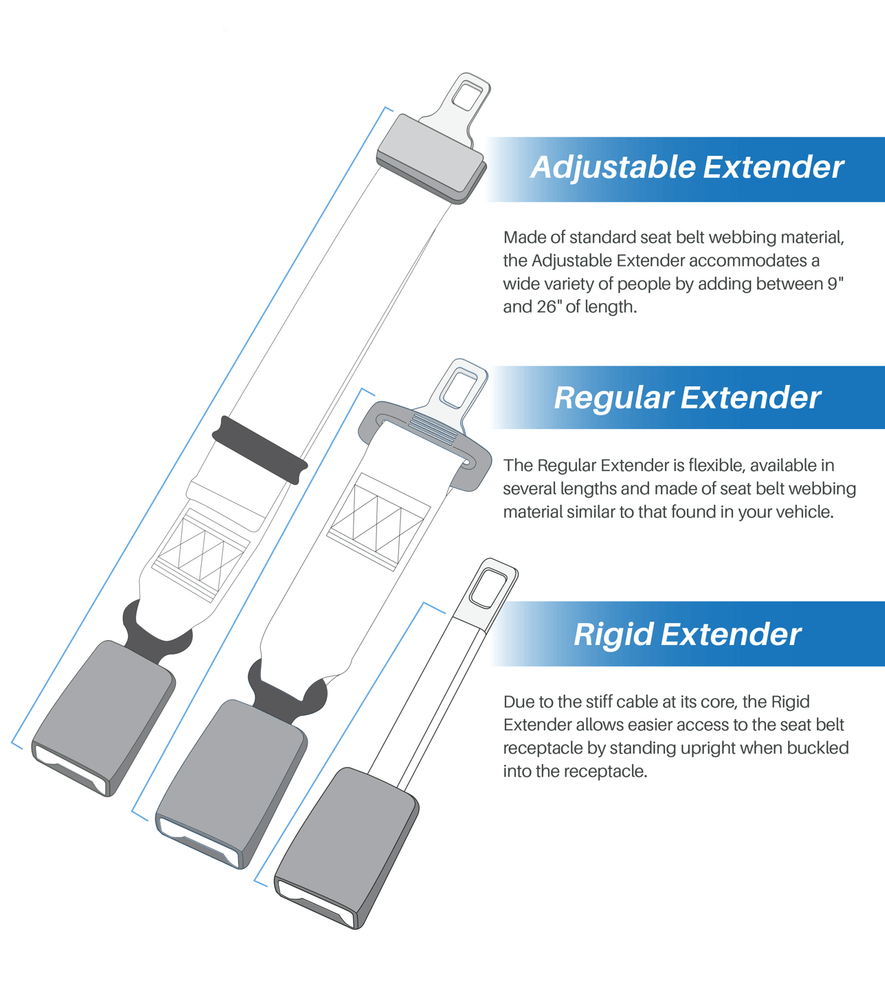 Adjustable Extender

Made of standard seat belt webbing material, the Adjustable Extender accommodates a wide variety of people by adding between 9" and 26" of length.

Regular Extender

The Regular Extender is flexible, available in several lengths and made of seat belt webbing material similar to that found in your vehicle.

Rigid Extender

Due to the stiff cable at its core, the Rigid Extender allows easier access to the seat belt receptacle by standing upright when buckled into the receptacle.