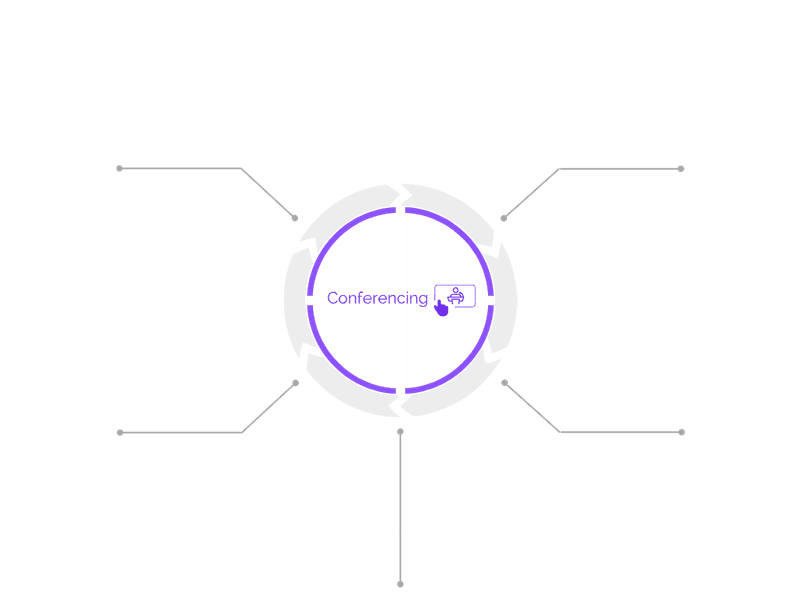 Conferencing