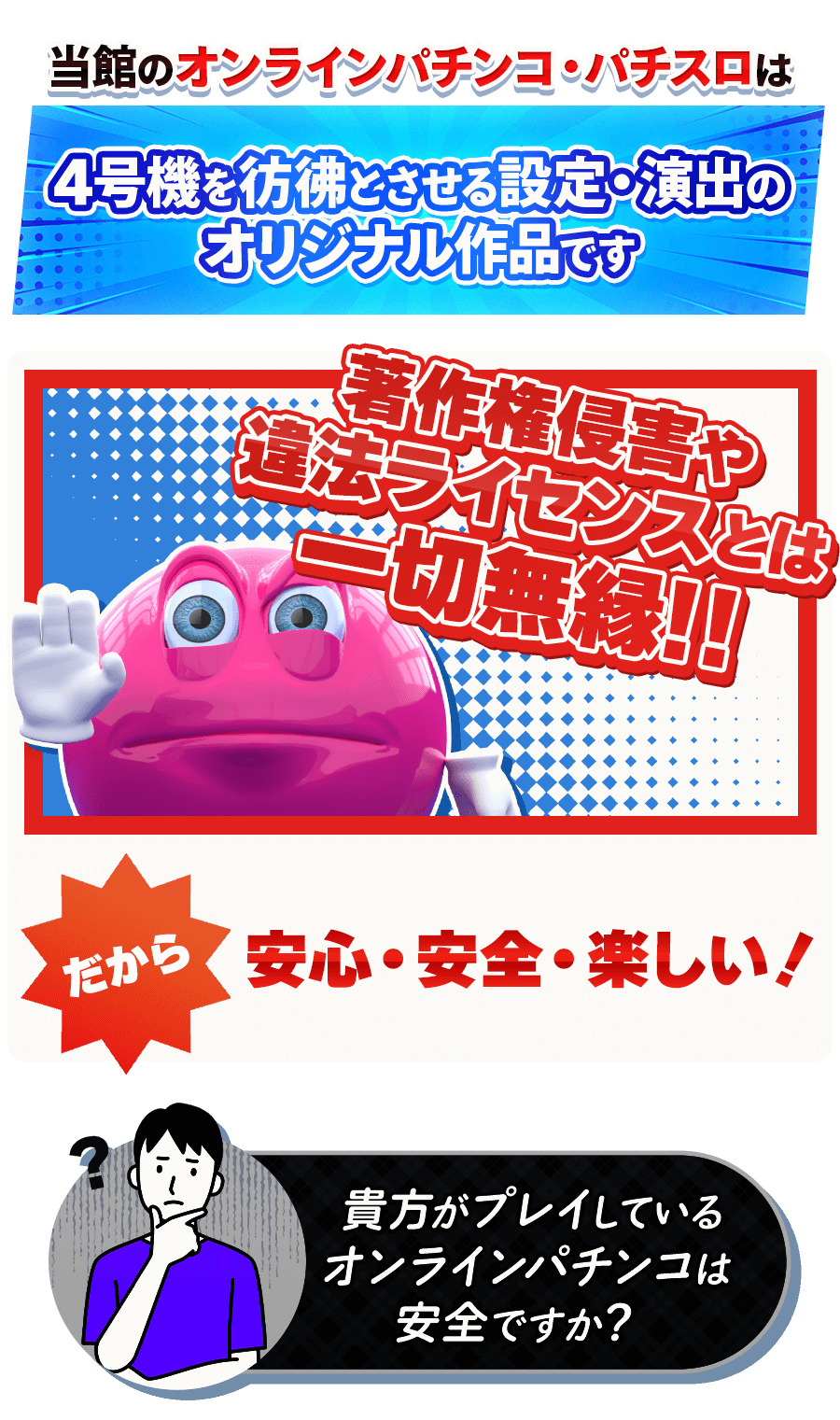 当館のオンラインパチンコ・パチスロは

4号機を彷彿とさせる設定・演出のオリジナル作品です

著作権侵害や違法ライセンスとは一切無縁!!

だから

安心・安全・楽しい!

?

貴方がプレイしているオンラインパチンコは安全ですか?