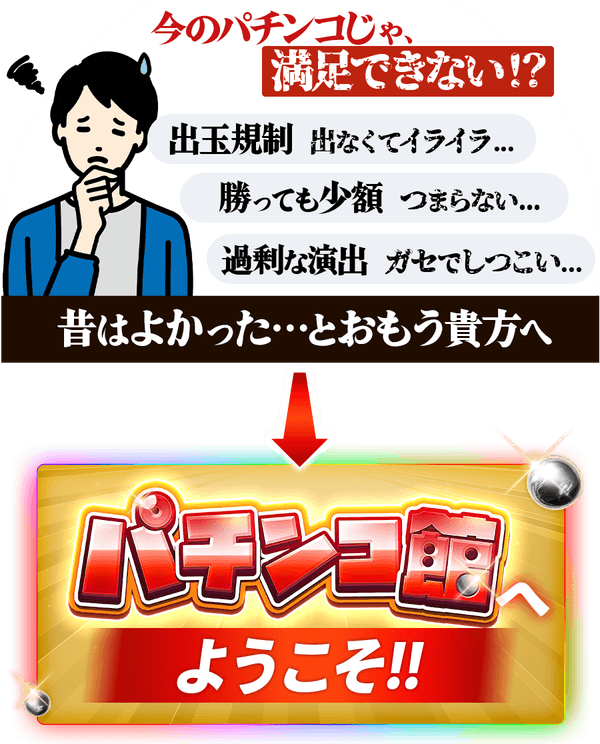 今のパチンコじゃ、
満足できない!?

出玉規制 出なくてイライラ…

勝っても少額 つまらない…

過剰な演出 ガセでしつこい…

昔はよかった…とおもう貴方へ

パチンコ館へ

ようこそ!!