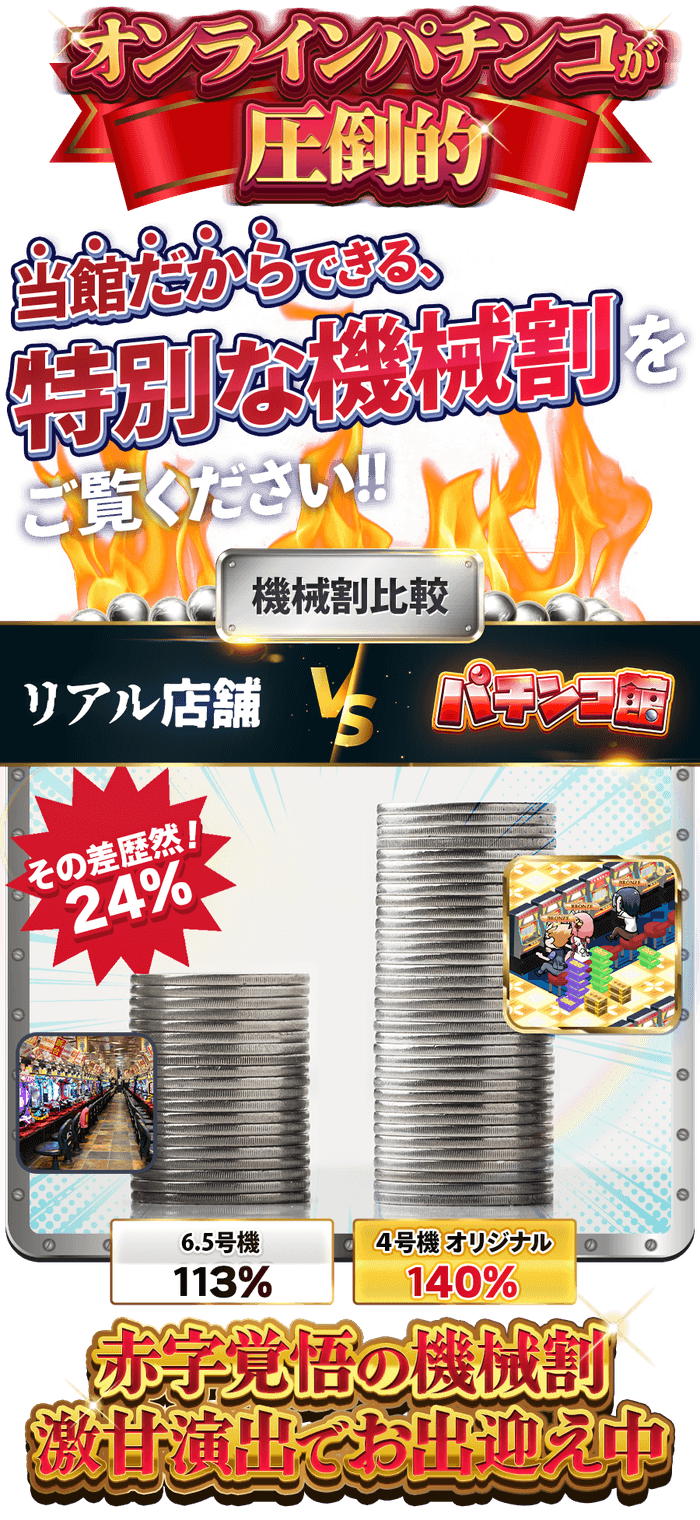 オンラインパチンコが
圧倒的

当館だからできる、
特別な機械割を
ご覧ください!!

機械割比較

リアル店舗 VS パチンコ館

その差歴然!
24%

6.5号機
113%

4号機 オリジナル
140%

赤字覚悟の機械割
激甘演出でお出迎え中