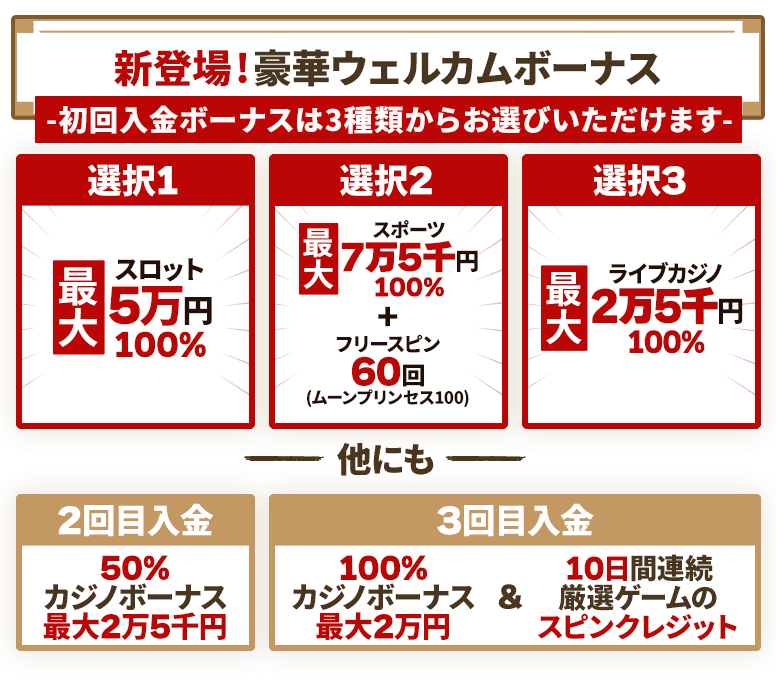 新登場！豪華ウェルカムボーナス

-初回入金ボーナスは3種類からお選びいただけます-

選択1

最大 スロット 5万円 100%

選択2

最大 スポーツ 7万5千円 100%
+
フリースピン
60回
(ムーンプリンセス100)

選択3

最大 ライブカジノ 2万5千円 100%

他にも

2回目入金

50%
カジノボーナス
最大2万5千円

3回目入金

100%
カジノボーナス
最大2万円

&

10日間連続
厳選ゲームの
スピンクレジット